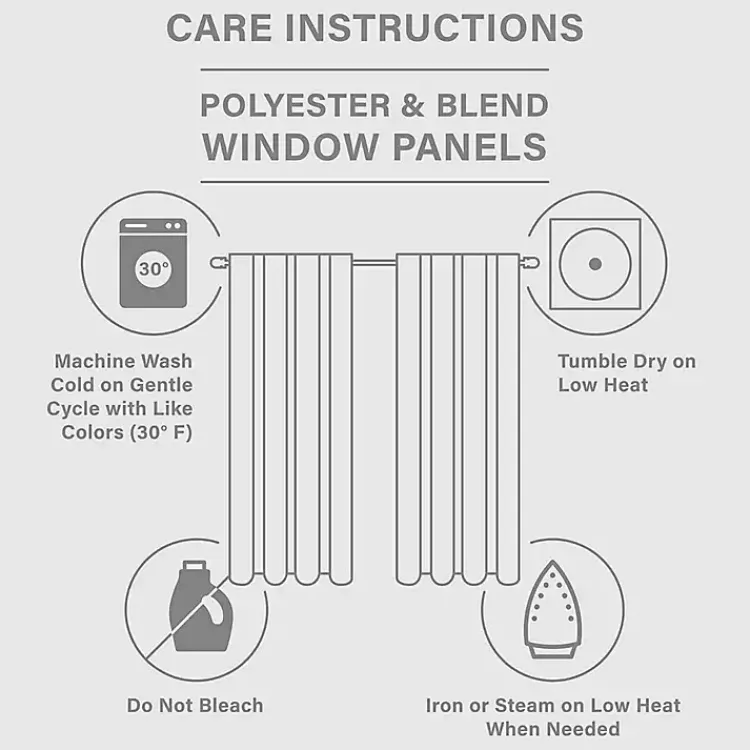 CARE INSTRUCTIONS

POLYESTER & BLEND WINDOW PANELS

30°

Machine Wash Cold on Gentle Cycle with Like Colors (30° F)

Tumble Dry on Low Heat

Do Not Bleach

Iron or Steam on Low Heat When Needed