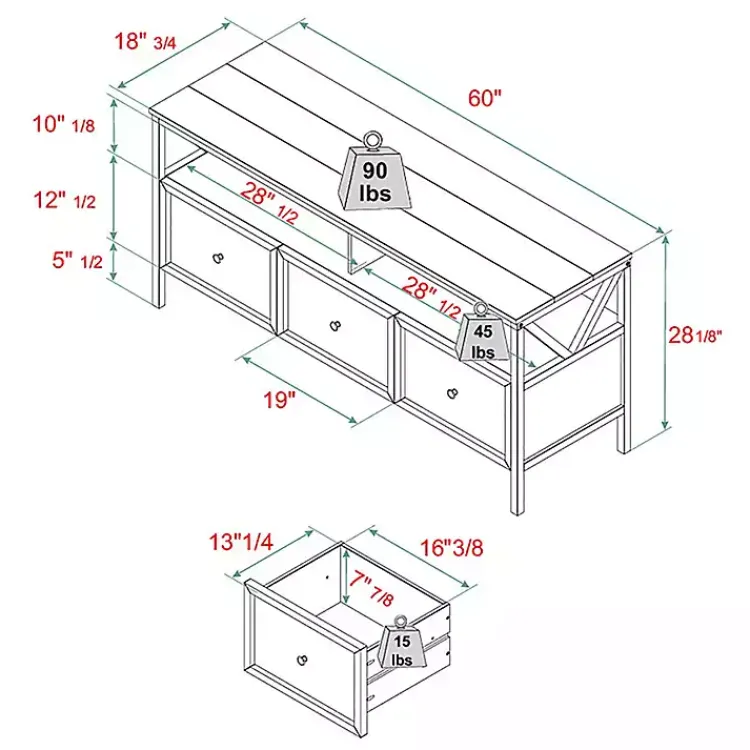 18" 3/4

60"

10" 1/8

12" 1/2

5" 1/2

90 lbs

28" 1/2

28" 1/2

45 lbs

28 1/8"

19"

13"1/4

16"3/8

7" 7/8

15 lbs