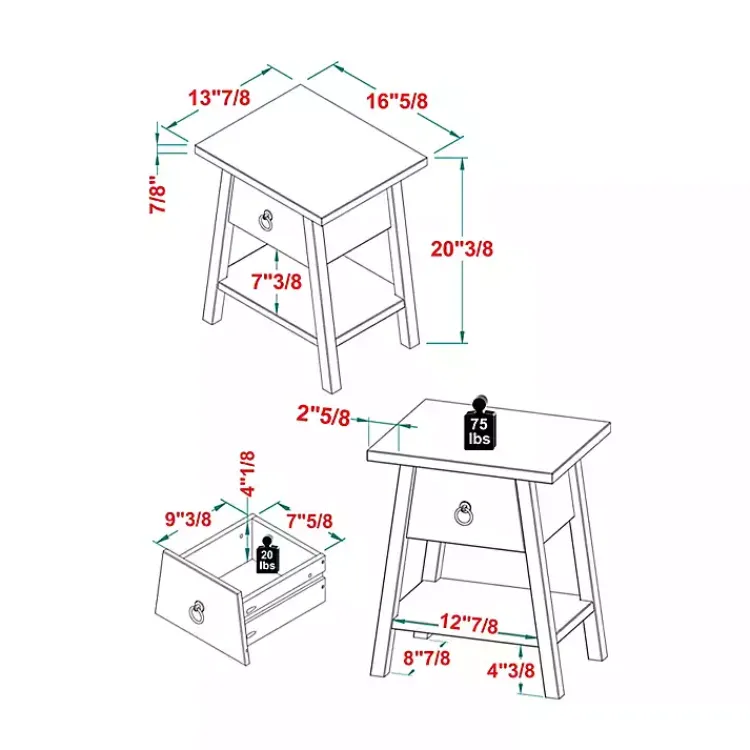 13"7/8
16"5/8
7/8"
20"3/8
7"3/8
2"5/8
75 lbs
4"1/8
9"3/8
7"5/8
20 lbs
12"7/8
8"7/8
4"3/8