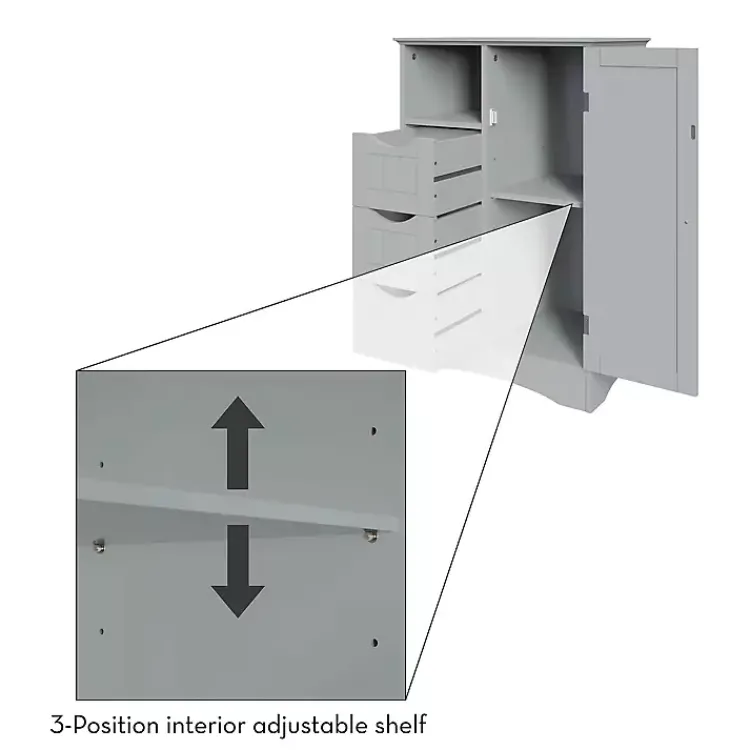 3-Position interior adjustable shelf